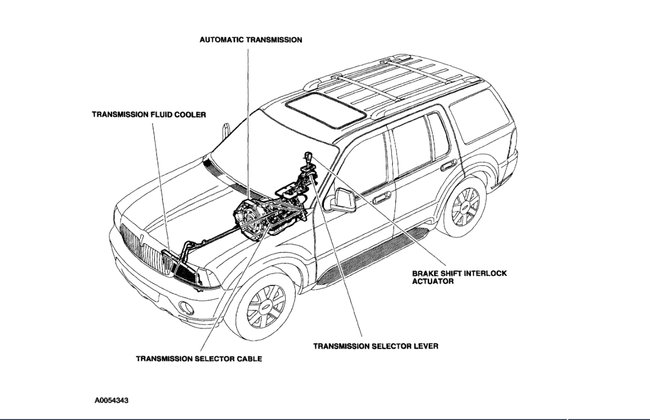 AUTOMATIC TRANSMISSION

TRANSMISSION FLUID COOLER

BRAKE SHIFT INTERLOCK ACTUATOR

TRANSMISSION SELECTOR LEVER

TRANSMISSION SELECTOR CABLE

A0054343