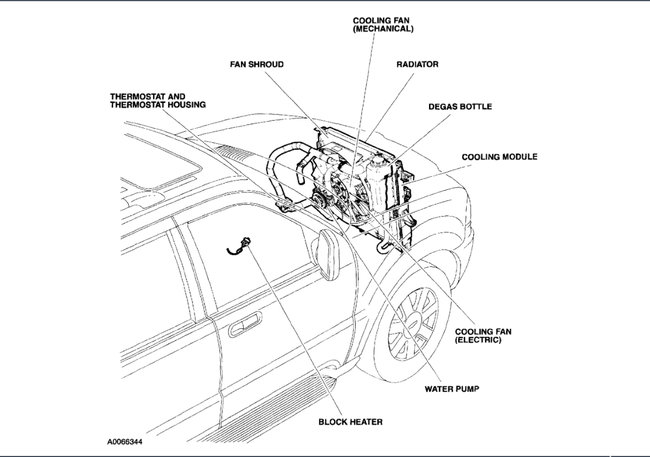 COOLING FAN
(MECHANICAL)

FAN SHROUD

RADIATOR

THERMOSTAT AND
THERMOSTAT HOUSING

DEGAS BOTTLE

COOLING MODULE

COOLING FAN
(ELECTRIC)

WATER PUMP

BLOCK HEATER

A0066344