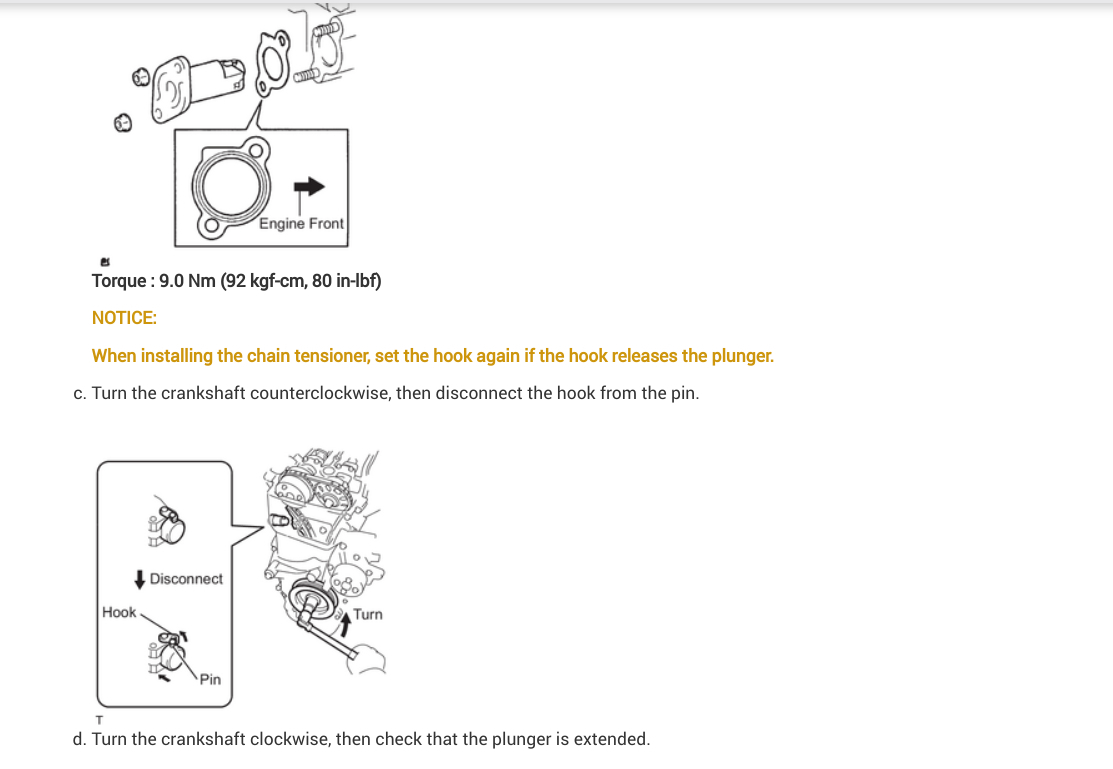 Engine Front

Torque : 9.0 Nm (92 kgf-cm, 80 in-lbf)

NOTICE:

When installing the chain tensioner, set the hook again if the hook releases the plunger.

c. Turn the crankshaft counterclockwise, then disconnect the hook from the pin.

Disconnect

Hook

Pin

Turn

T

d. Turn the crankshaft clockwise, then check that the plunger is extended.