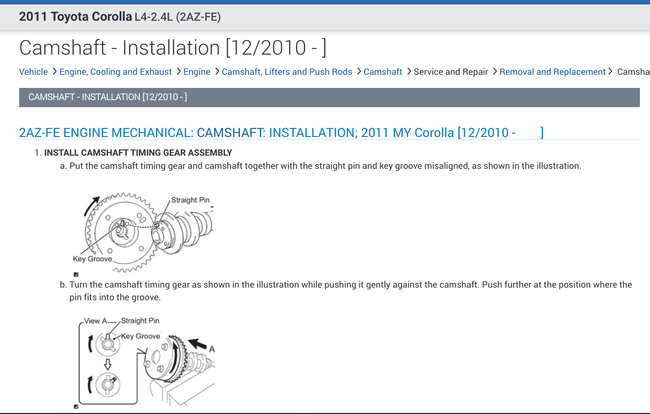 2011 Toyota Corolla L4-2.4L (2AZ-FE)

Camshaft - Installation [12/2010 - ]

Vehicle > Engine, Cooling and Exhaust > Engine > Camshaft, Lifters and Push Rods > Camshaft > Service and Repair > Removal and Replacement > Camsha

CAMSHAFT - INSTALLATION [12/2010 - ]

2AZ-FE ENGINE MECHANICAL: CAMSHAFT: INSTALLATION; 2011 MY Corolla [12/2010 - ]

1. INSTALL CAMSHAFT TIMING GEAR ASSEMBLY

a. Put the camshaft timing gear and camshaft together with the straight pin and key groove misaligned, as shown in the illustration.

Straight Pin

Key Groove

b. Turn the camshaft timing gear as shown in the illustration while pushing it gently against the camshaft. Push further at the position where the pin fits into the groove.

View A

Straight Pin

Key Groove

A