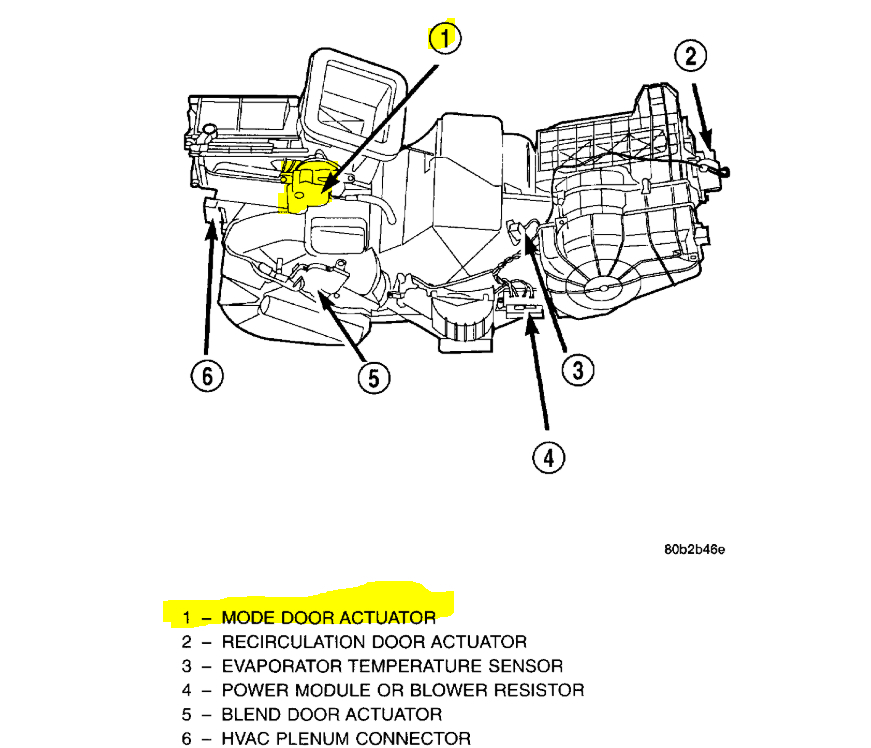 1

2

6

5

3

4

80b2b46e

1 – MODE DOOR ACTUATOR
2 – RECIRCULATION DOOR ACTUATOR
3 – EVAPORATOR TEMPERATURE SENSOR
4 – POWER MODULE OR BLOWER RESISTOR
5 – BLEND DOOR ACTUATOR
6 – HVAC PLENUM CONNECTOR