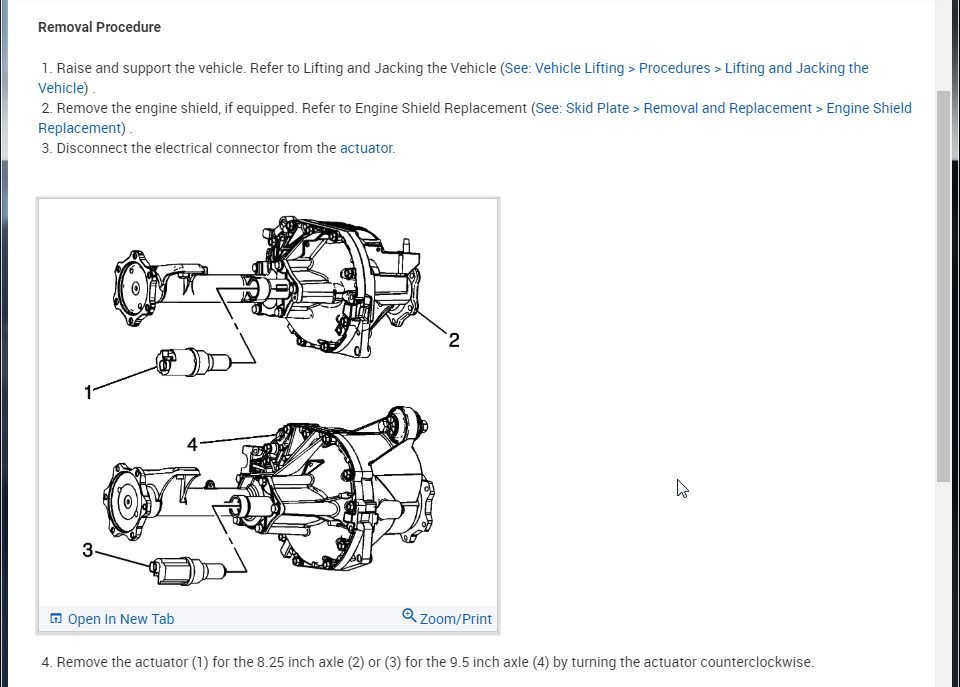 Removal Procedure

1. Raise and support the vehicle. Refer to Lifting and Jacking the Vehicle (See: Vehicle Lifting > Procedures > Lifting and Jacking the Vehicle) .
2. Remove the engine shield, if equipped. Refer to Engine Shield Replacement (See: Skid Plate > Removal and Replacement > Engine Shield Replacement) .
3. Disconnect the electrical connector from the actuator.

2
1
4
3

Open In New Tab
Zoom/Print

4. Remove the actuator (1) for the 8.25 inch axle (2) or (3) for the 9.5 inch axle (4) by turning the actuator counterclockwise.