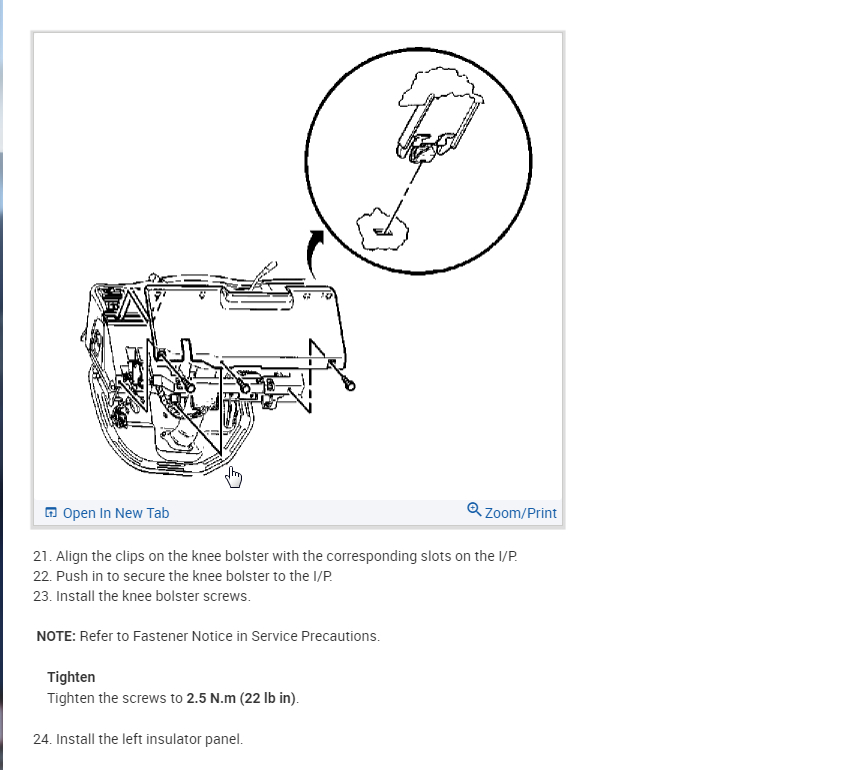 Open In New Tab

Zoom/Print

21. Align the clips on the knee bolster with the corresponding slots on the I/P.
22. Push in to secure the knee bolster to the I/P.
23. Install the knee bolster screws.

NOTE: Refer to Fastener Notice in Service Precautions.

Tighten
Tighten the screws to 2.5 N.m (22 lb in).

24. Install the left insulator panel.