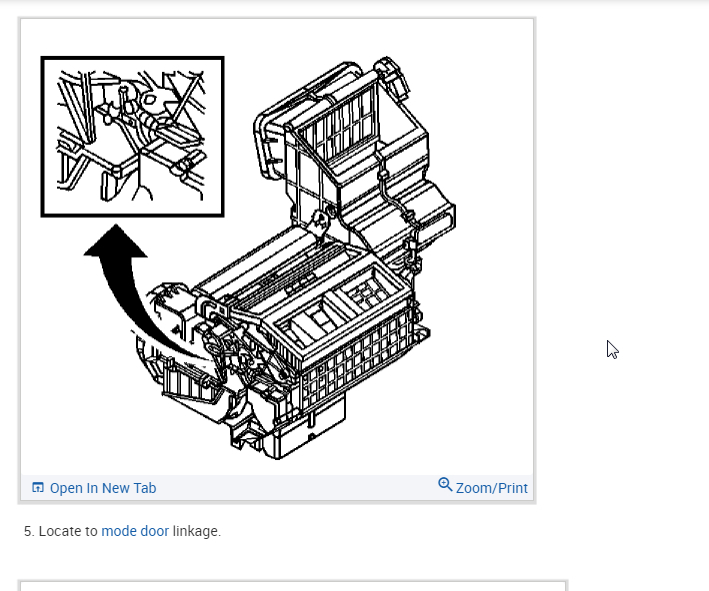 Open In New Tab

Zoom/Print

5. Locate to mode door linkage.