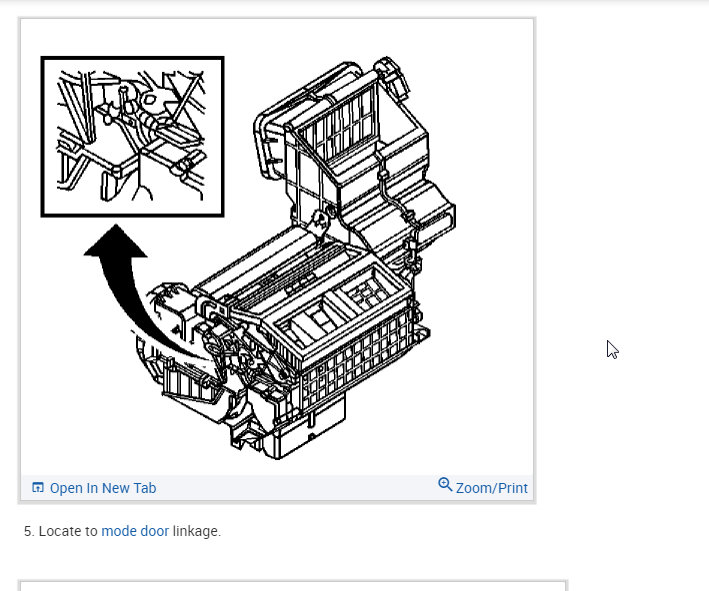 Open In New Tab

Zoom/Print

5. Locate to mode door linkage.