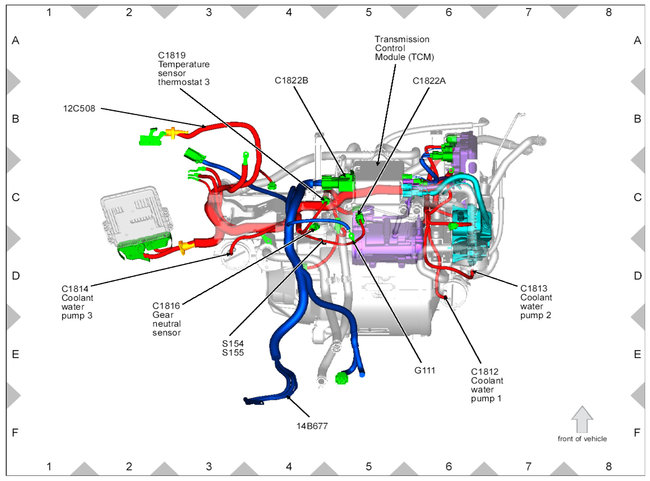 1 2 3 4 5 6 7 8

A
B
C
D
E
F

C1819
Temperature
sensor
thermostat 3

Transmission
Control
Module (TCM)

C1822B

C1822A

12C508

C1814
Coolant
water
pump 3

C1816
Gear
neutral
sensor

S154
S155

G111

C1813
Coolant
water
pump 2

C1812
Coolant
water
pump 1

14B677

front of vehicle

A
B
C
D
E
F

1 2 3 4 5 6 7 8