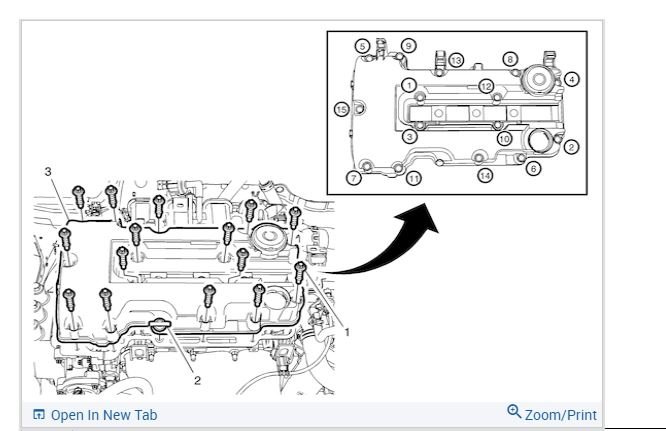 5
9
13
8
4
1
12
15
3
10
2
7
11
14
6
3
1
2
Open In New Tab
Zoom/Print