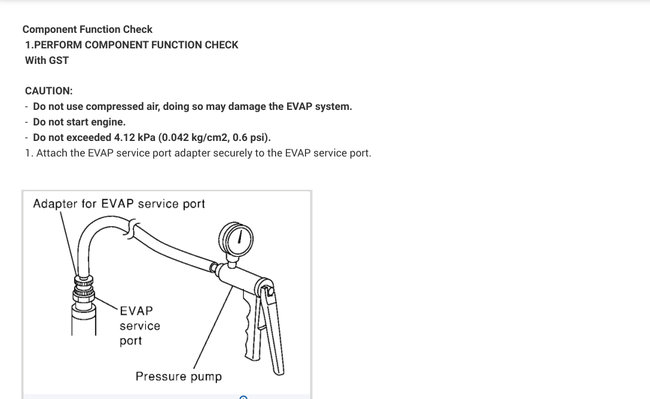 Component Function Check
1.PERFORM COMPONENT FUNCTION CHECK
With GST

CAUTION:
- Do not use compressed air, doing so may damage the EVAP system.
- Do not start engine.
- Do not exceeded 4.12 kPa (0.042 kg/cm2, 0.6 psi).
1. Attach the EVAP service port adapter securely to the EVAP service port.

Adapter for EVAP service port

EVAP service port

Pressure pump