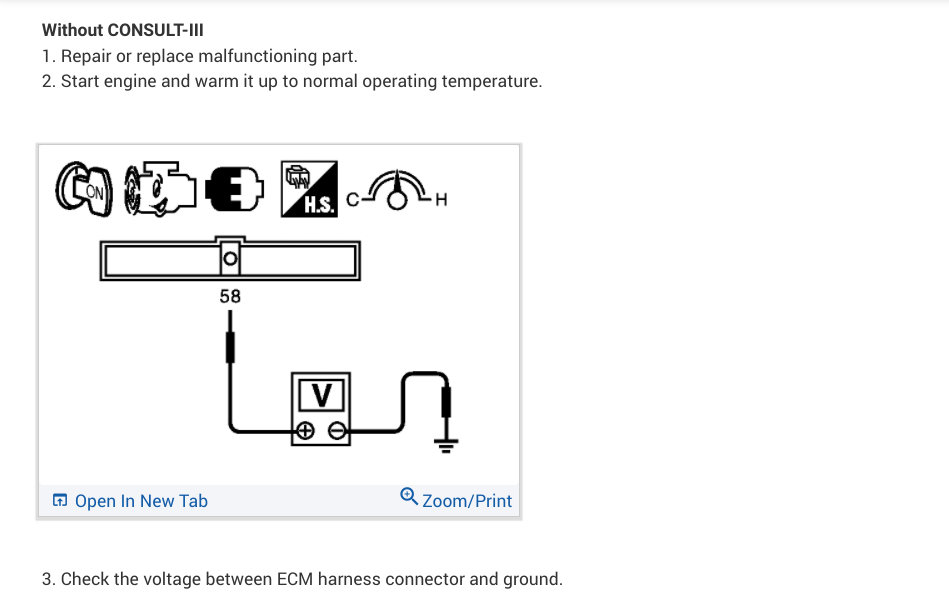 Without CONSULT-III
1. Repair or replace malfunctioning part.
2. Start engine and warm it up to normal operating temperature.

ON H.S. C H
58
V

Open In New Tab Zoom/Print

3. Check the voltage between ECM harness connector and ground.