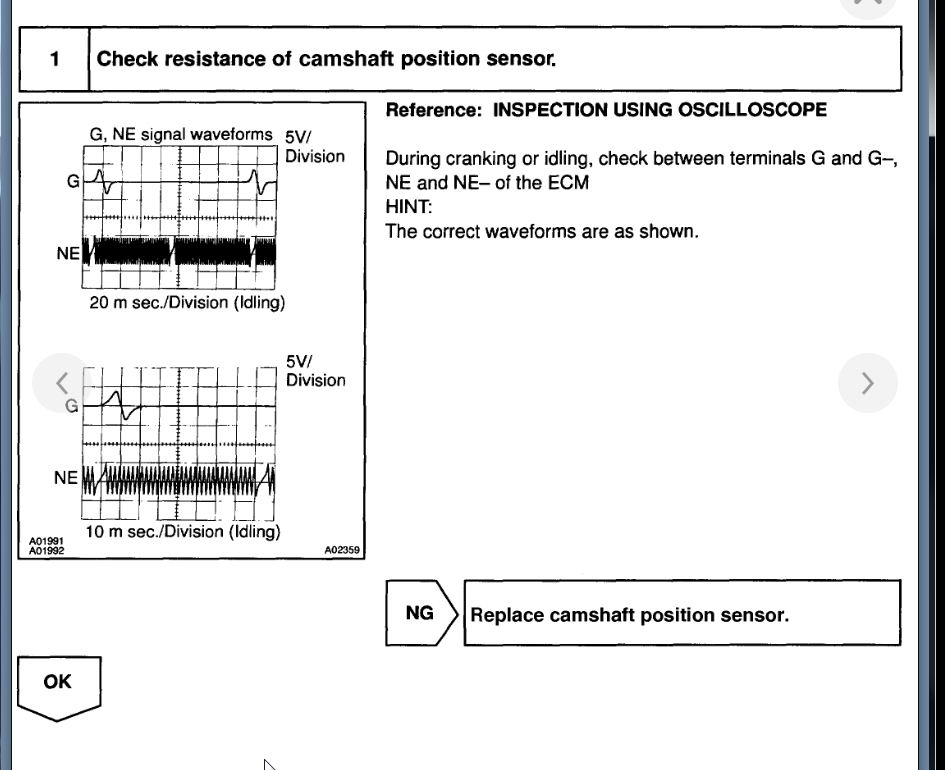 1 Check resistance of camshaft position sensor.

G, NE signal waveforms 5V/ Division

G

NE

20 m sec./Division (Idling)

5V/ Division

G

NE

10 m sec./Division (Idling)

A01991
A01992

A02359

Reference: INSPECTION USING OSCILLOSCOPE

During cranking or idling, check between terminals G and G–, NE and NE– of the ECM
HINT:
The correct waveforms are as shown.

NG Replace camshaft position sensor.

OK