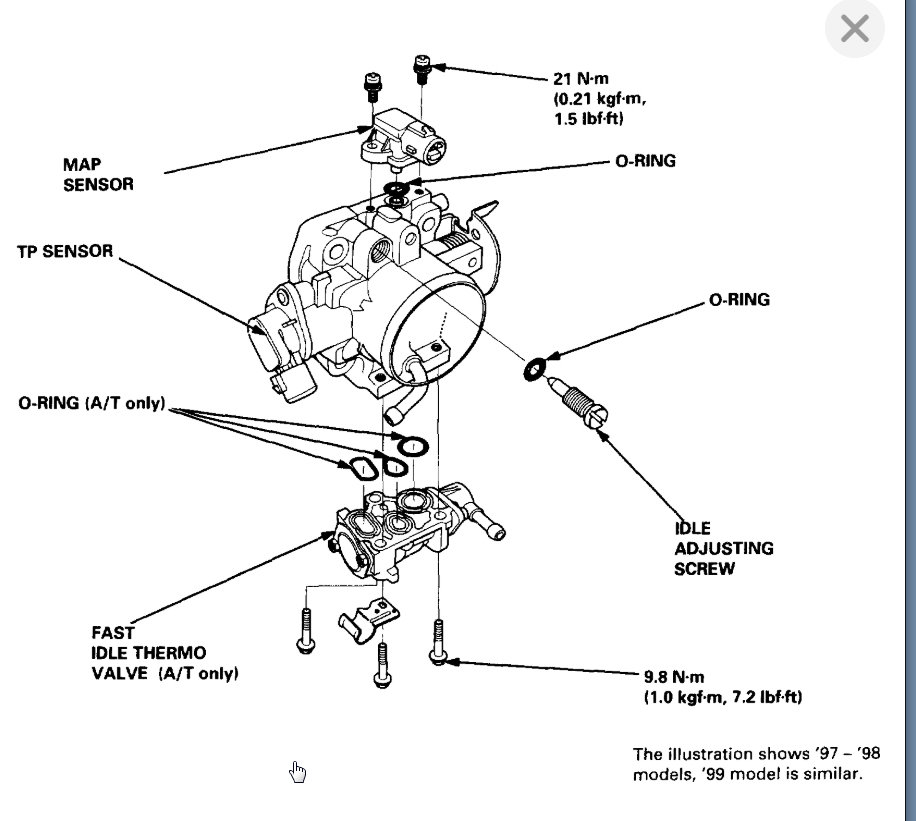 21 N·m
(0.21 kgf·m,
1.5 lbf·ft)

MAP
SENSOR

O-RING

TP SENSOR

O-RING

O-RING (A/T only)

IDLE
ADJUSTING
SCREW

FAST
IDLE THERMO
VALVE (A/T only)

9.8 N·m
(1.0 kgf·m, 7.2 lbf·ft)

The illustration shows '97 – '98 models, '99 model is similar.