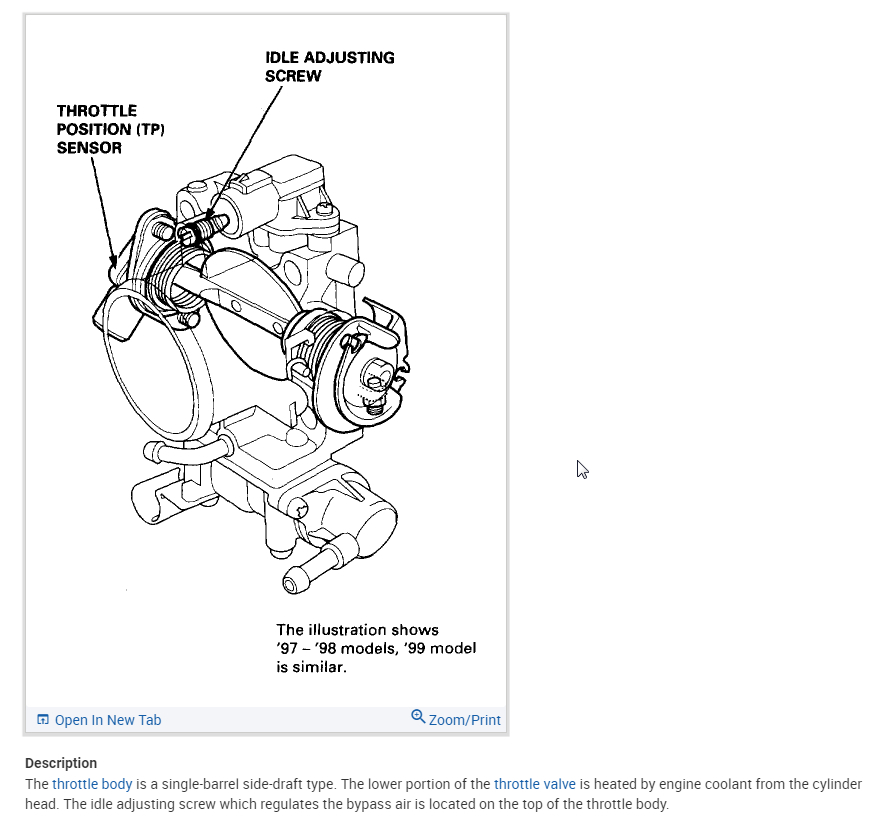 IDLE ADJUSTING SCREW

THROTTLE POSITION (TP) SENSOR

The illustration shows '97 – '98 models, '99 model is similar.

Open In New Tab

Zoom/Print

Description

The throttle body is a single-barrel side-draft type. The lower portion of the throttle valve is heated by engine coolant from the cylinder head. The idle adjusting screw which regulates the bypass air is located on the top of the throttle body.