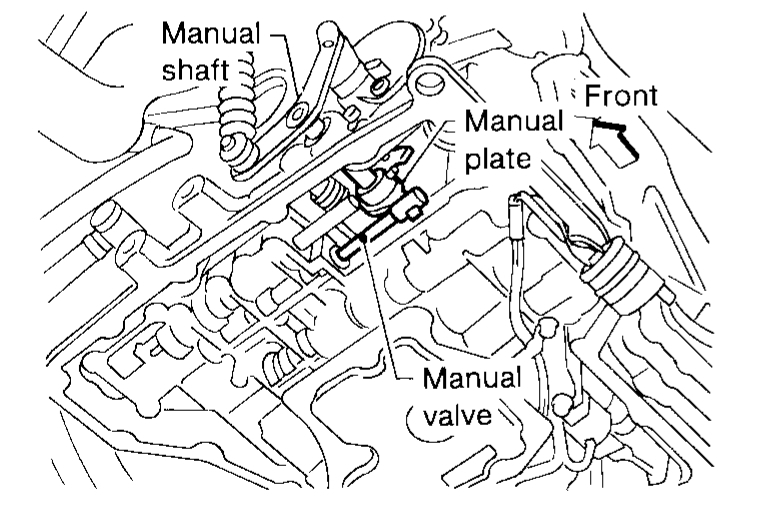 Manual shaft

Front

Manual plate

Manual valve