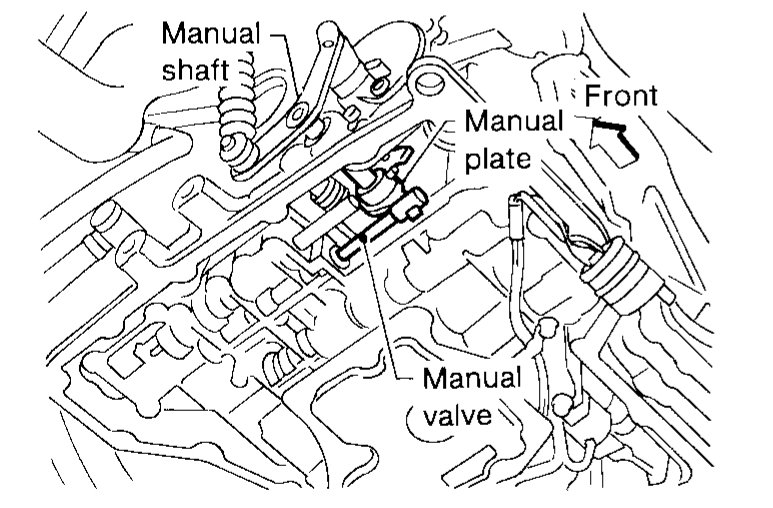 Manual shaft

Front

Manual plate

Manual valve