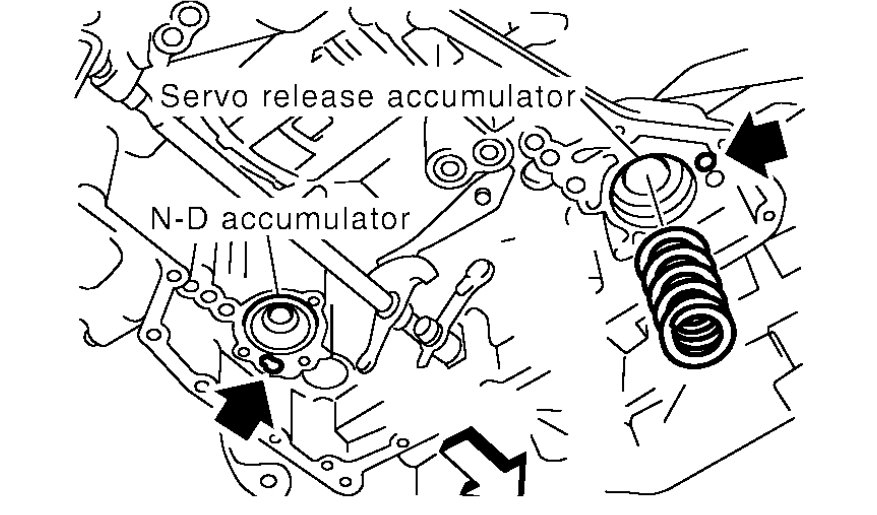 Servo release accumulator

N-D accumulator