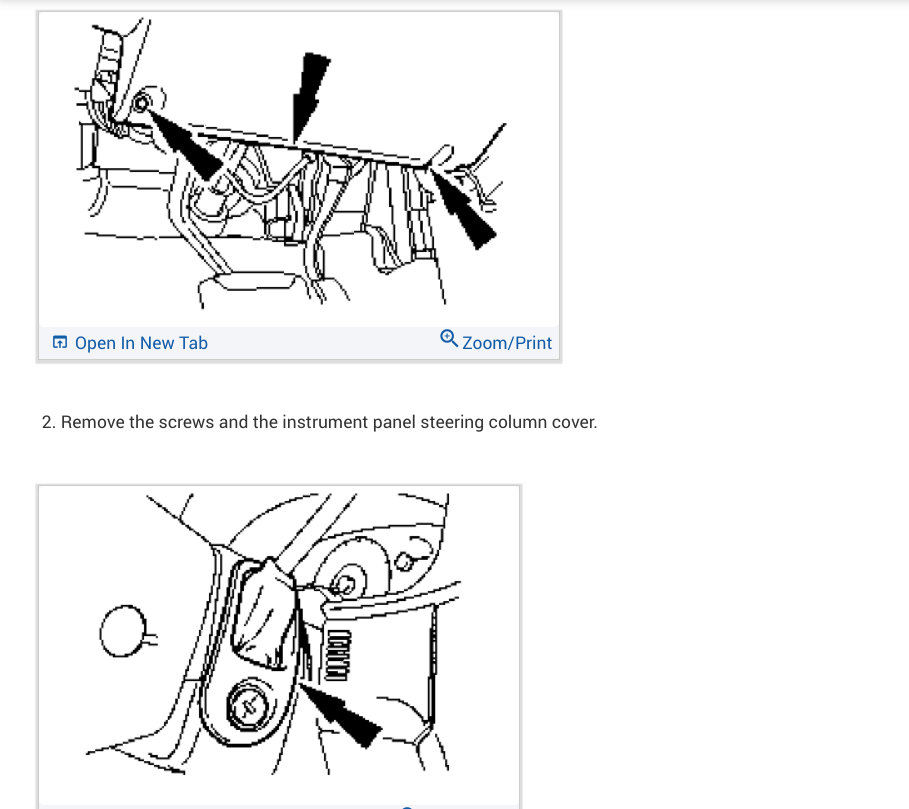 Open In New Tab

Zoom/Print

2. Remove the screws and the instrument panel steering column cover.