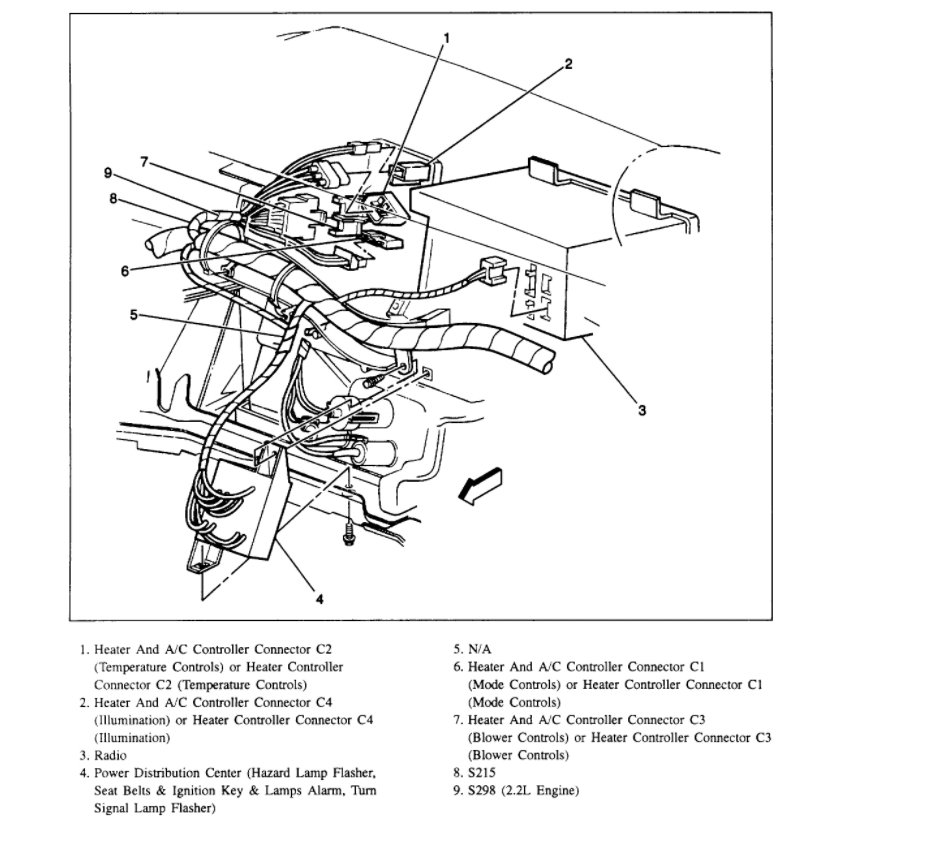 1
2
7
9
8
6
5
3
4

1. Heater And A/C Controller Connector C2 (Temperature Controls) or Heater Controller Connector C2 (Temperature Controls)
2. Heater And A/C Controller Connector C4 (Illumination) or Heater Controller Connector C4 (Illumination)
3. Radio
4. Power Distribution Center (Hazard Lamp Flasher, Seat Belts & Ignition Key & Lamps Alarm, Turn Signal Lamp Flasher)

5. N/A
6. Heater And A/C Controller Connector C1 (Mode Controls) or Heater Controller Connector C1 (Mode Controls)
7. Heater And A/C Controller Connector C3 (Blower Controls) or Heater Controller Connector C3 (Blower Controls)
8. S215
9. S298 (2.2L Engine)