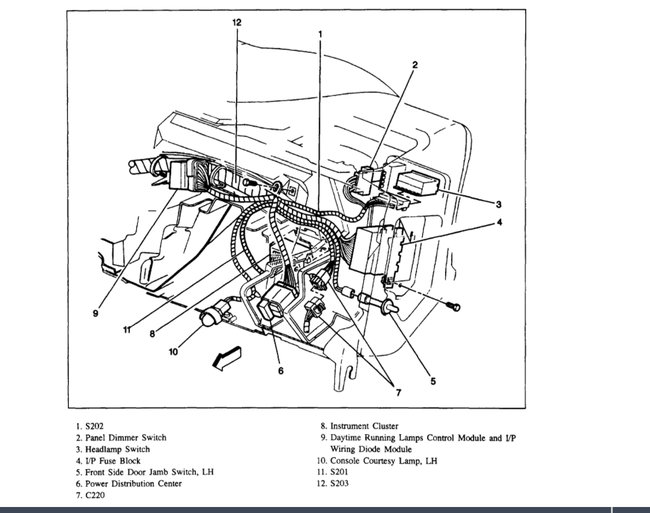 12
1
2
3
4
9
11
8
10
6
7
5

1. S202
2. Panel Dimmer Switch
3. Headlamp Switch
4. I/P Fuse Block
5. Front Side Door Jamb Switch, LH
6. Power Distribution Center
7. C220

8. Instrument Cluster
9. Daytime Running Lamps Control Module and I/P Wiring Diode Module
10. Console Courtesy Lamp, LH
11. S201
12. S203