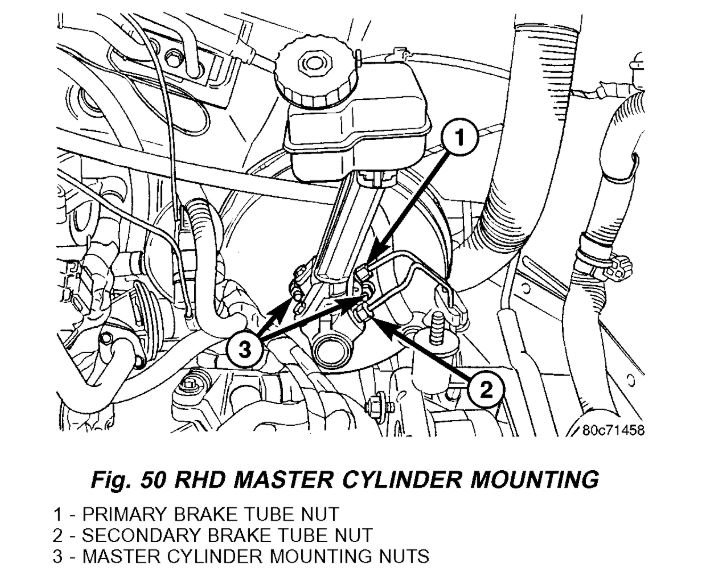 1

3

2

80c71458

Fig. 50 RHD MASTER CYLINDER MOUNTING

1 - PRIMARY BRAKE TUBE NUT
2 - SECONDARY BRAKE TUBE NUT
3 - MASTER CYLINDER MOUNTING NUTS