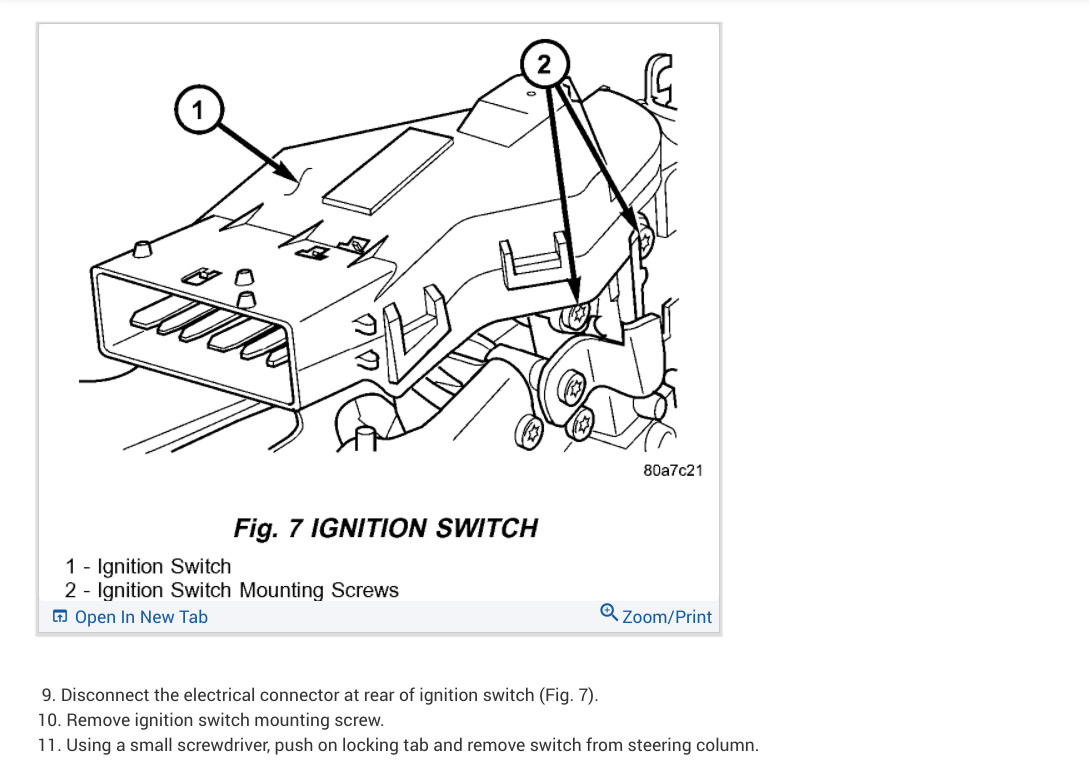 1

2

80a7c21

Fig. 7 IGNITION SWITCH

1 - Ignition Switch
2 - Ignition Switch Mounting Screws

Open In New Tab

Zoom/Print

9. Disconnect the electrical connector at rear of ignition switch (Fig. 7).
10. Remove ignition switch mounting screw.
11. Using a small screwdriver, push on locking tab and remove switch from steering column.