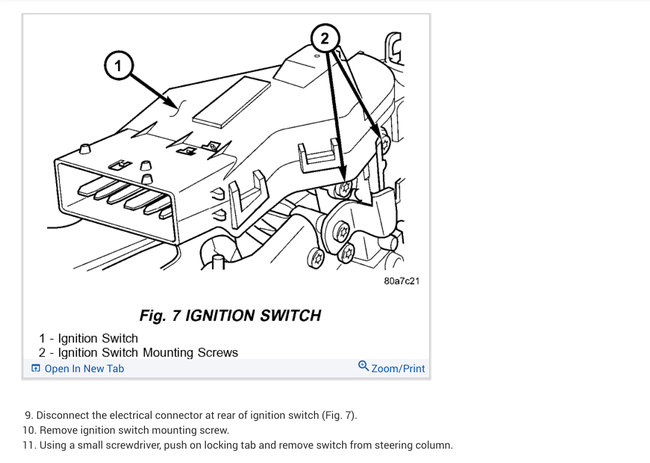 1

2

80a7c21

Fig. 7 IGNITION SWITCH

1 - Ignition Switch
2 - Ignition Switch Mounting Screws

Open In New Tab

Zoom/Print

9. Disconnect the electrical connector at rear of ignition switch (Fig. 7).
10. Remove ignition switch mounting screw.
11. Using a small screwdriver, push on locking tab and remove switch from steering column.