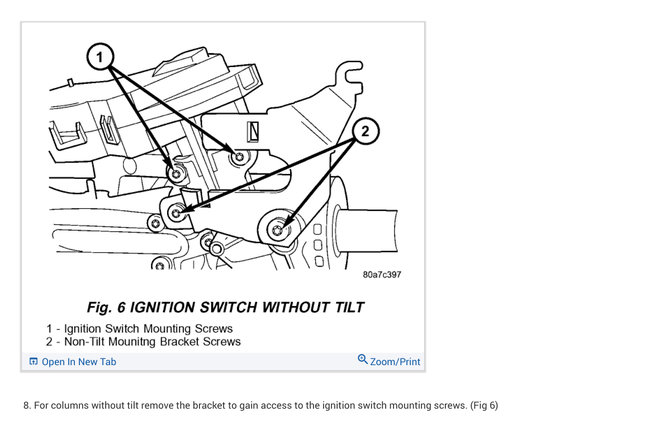 1

2

80a7c397

Fig. 6 IGNITION SWITCH WITHOUT TILT

1 - Ignition Switch Mounting Screws
2 - Non-Tilt Mounitng Bracket Screws

Open In New Tab

Zoom/Print

8. For columns without tilt remove the bracket to gain access to the ignition switch mounting screws. (Fig 6)