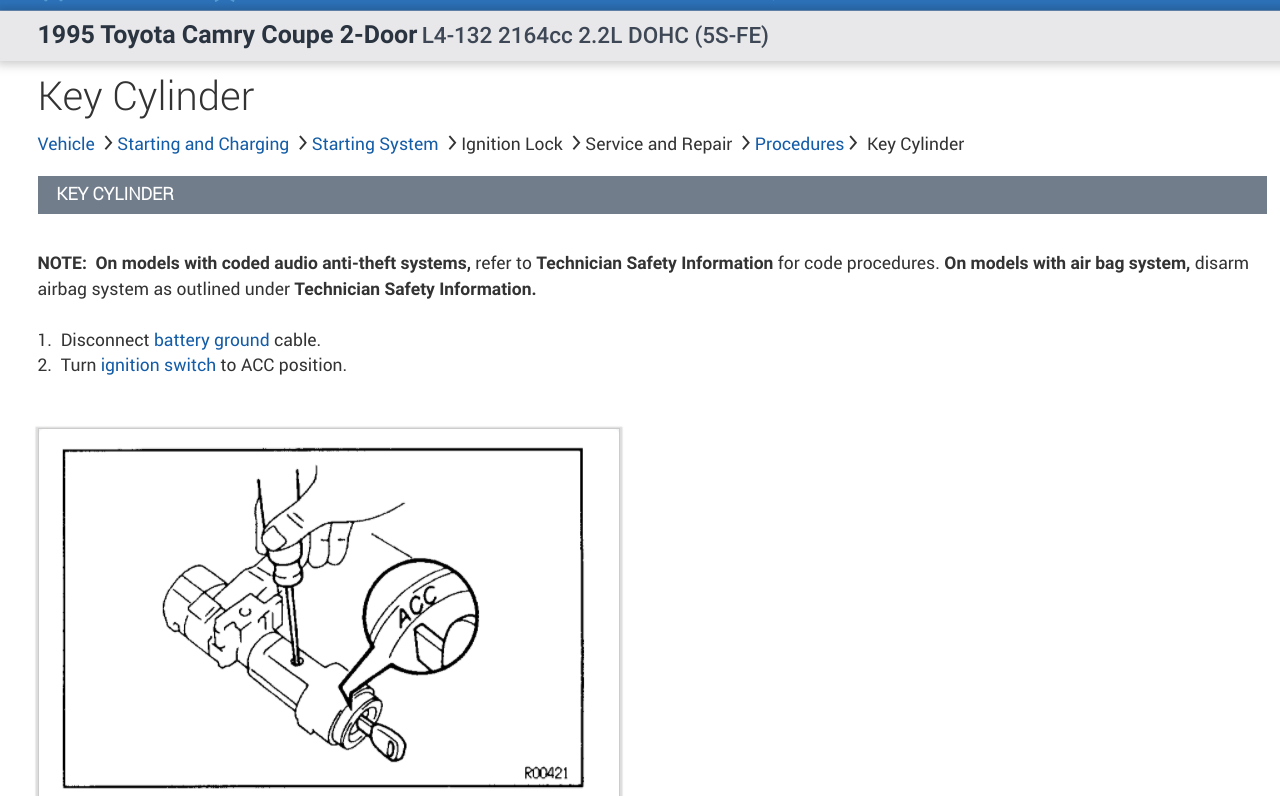 1995 Toyota Camry Coupe 2-Door L4-132 2164cc 2.2L DOHC (5S-FE)

Key Cylinder

Vehicle > Starting and Charging > Starting System > Ignition Lock > Service and Repair > Procedures > Key Cylinder

KEY CYLINDER

NOTE: On models with coded audio anti-theft systems, refer to Technician Safety Information for code procedures. On models with air bag system, disarm airbag system as outlined under Technician Safety Information.

1. Disconnect battery ground cable.
2. Turn ignition switch to ACC position.

ACC

R00421