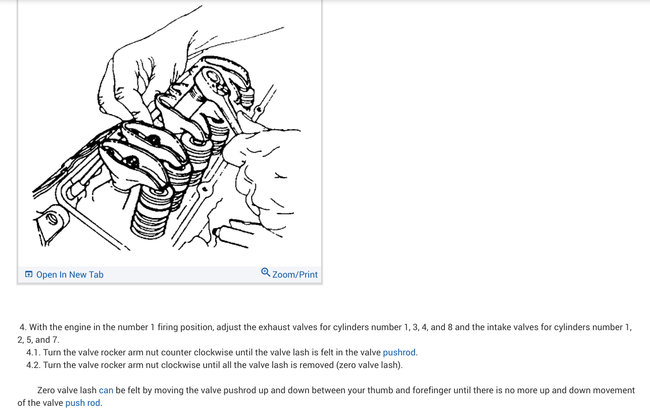 Open In New Tab

Zoom/Print

4. With the engine in the number 1 firing position, adjust the exhaust valves for cylinders number 1, 3, 4, and 8 and the intake valves for cylinders number 1, 2, 5, and 7.

4.1. Turn the valve rocker arm nut counter clockwise until the valve lash is felt in the valve pushrod.

4.2. Turn the valve rocker arm nut clockwise until all the valve lash is removed (zero valve lash).

Zero valve lash can be felt by moving the valve pushrod up and down between your thumb and forefinger until there is no more up and down movement of the valve push rod.