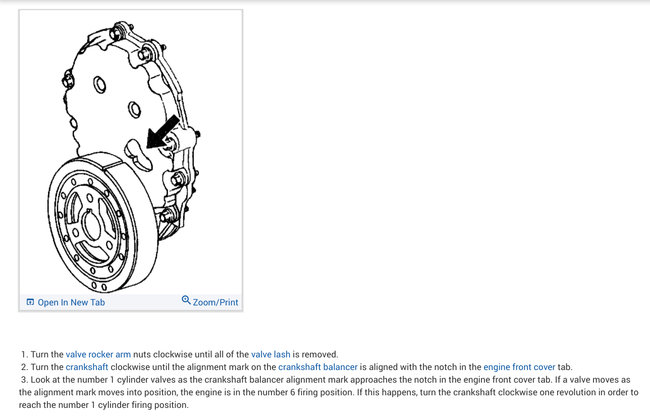 Open In New Tab
Zoom/Print

1. Turn the valve rocker arm nuts clockwise until all of the valve lash is removed.
2. Turn the crankshaft clockwise until the alignment mark on the crankshaft balancer is aligned with the notch in the engine front cover tab.
3. Look at the number 1 cylinder valves as the crankshaft balancer alignment mark approaches the notch in the engine front cover tab. If a valve moves as the alignment mark moves into position, the engine is in the number 6 firing position. If this happens, turn the crankshaft clockwise one revolution in order to reach the number 1 cylinder firing position.