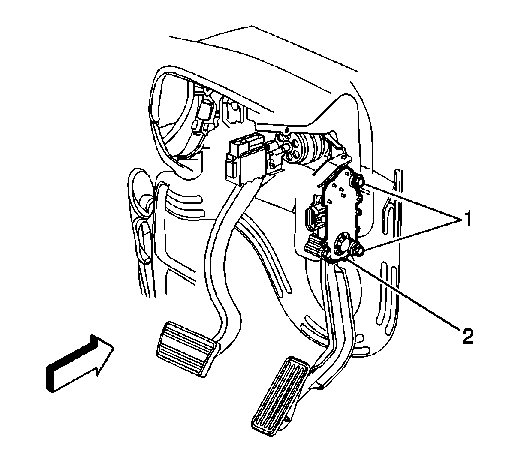 1
2