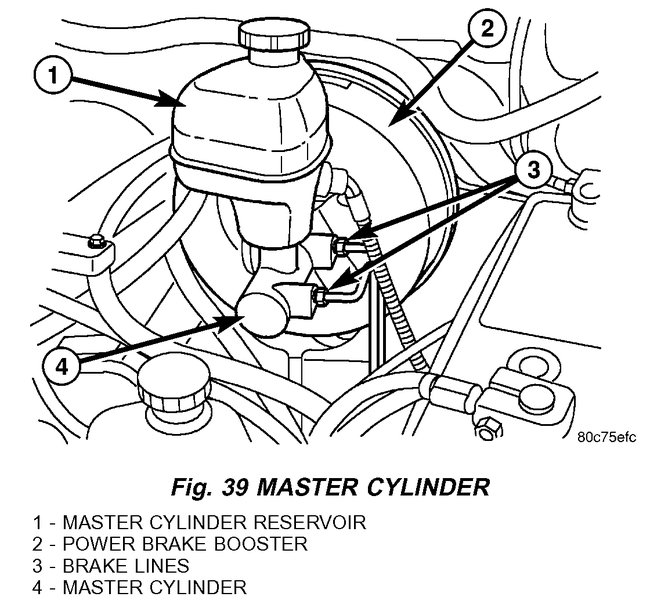 1
2
3
4
80c75efc

Fig. 39 MASTER CYLINDER

1 - MASTER CYLINDER RESERVOIR
2 - POWER BRAKE BOOSTER
3 - BRAKE LINES
4 - MASTER CYLINDER