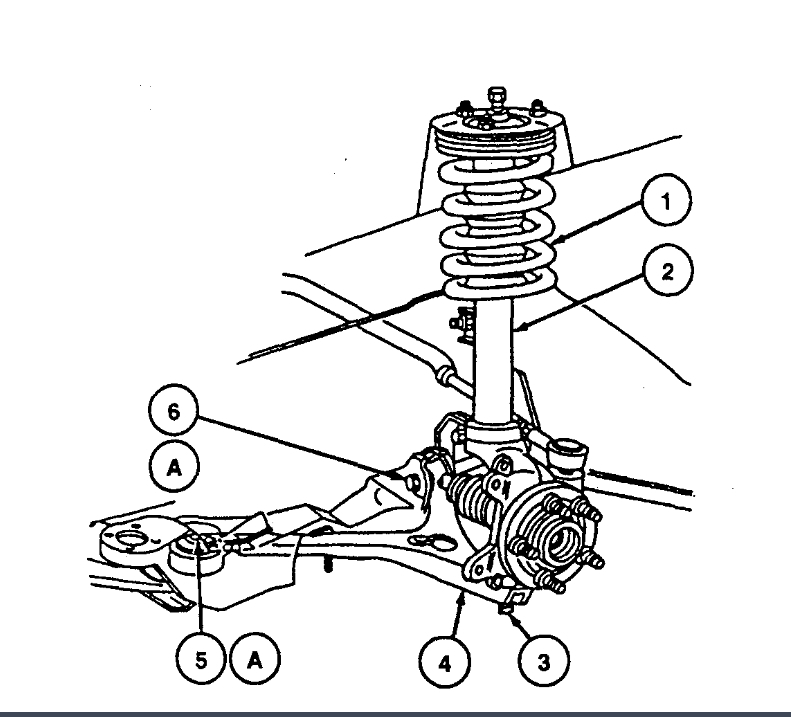 1
2
6
A
5
A
4
3