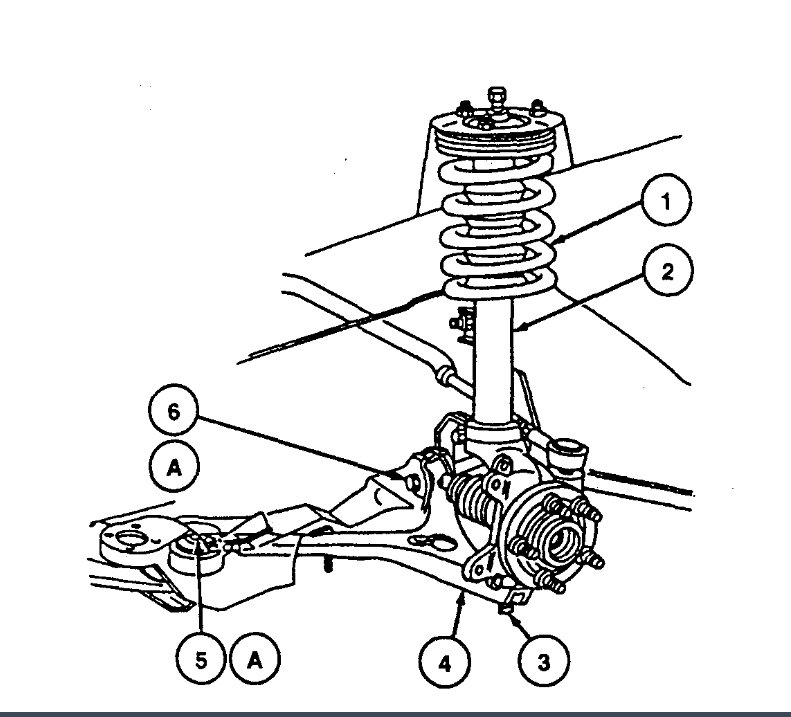 1
2
6
A
5
A
4
3