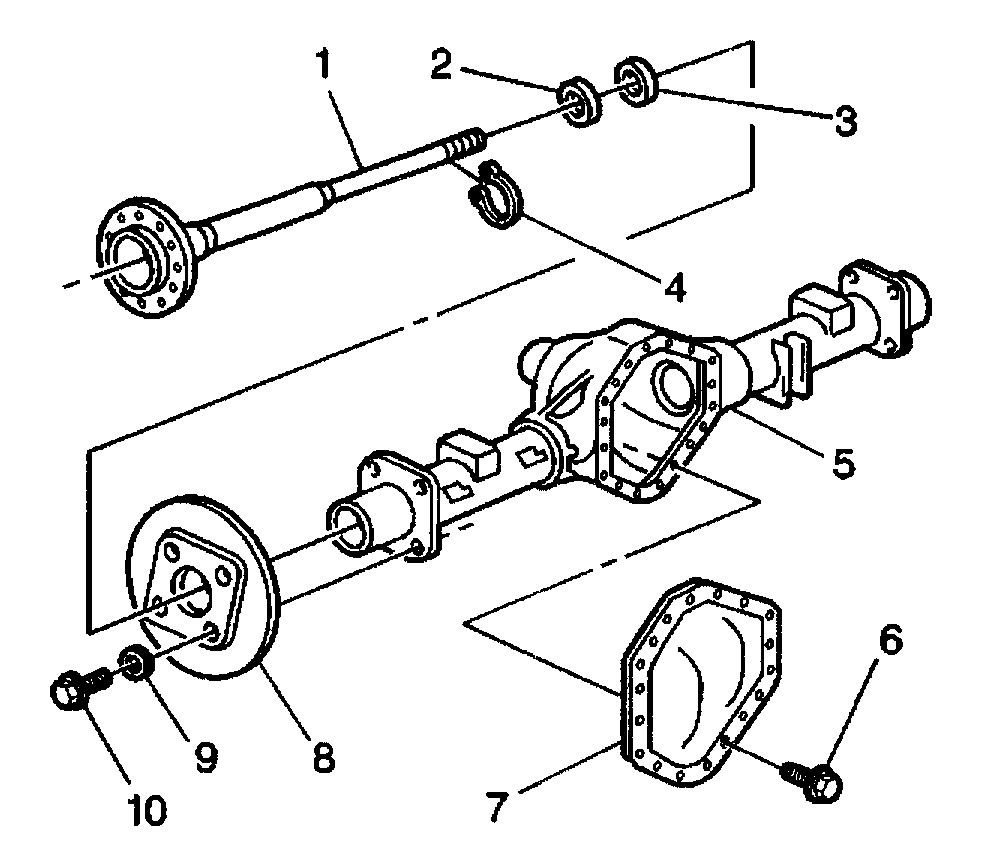 1
2
3
4
5
6
7
8
9
10