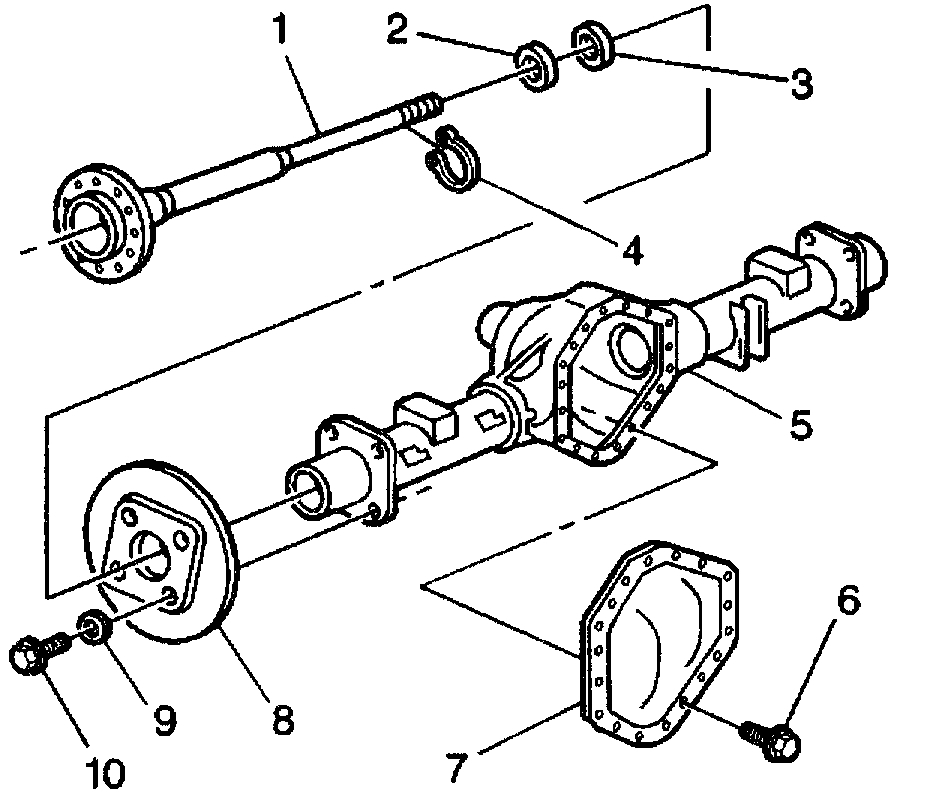 1
2
3
4
5
6
7
8
9
10