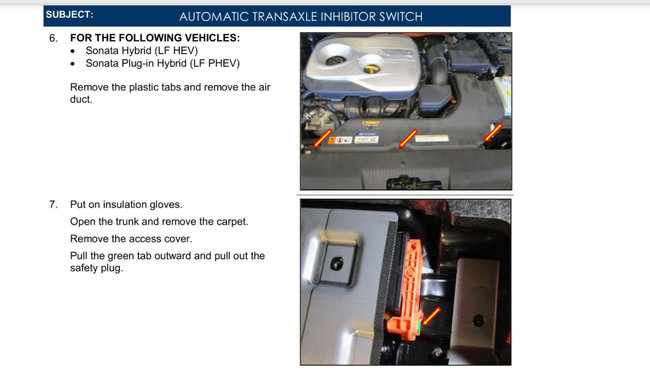 SUBJECT: AUTOMATIC TRANSAXLE INHIBITOR SWITCH

6. FOR THE FOLLOWING VEHICLES:
• Sonata Hybrid (LF HEV)
• Sonata Plug-in Hybrid (LF PHEV)

Remove the plastic tabs and remove the air duct.

7. Put on insulation gloves.

Open the trunk and remove the carpet.

Remove the access cover.

Pull the green tab outward and pull out the safety plug.