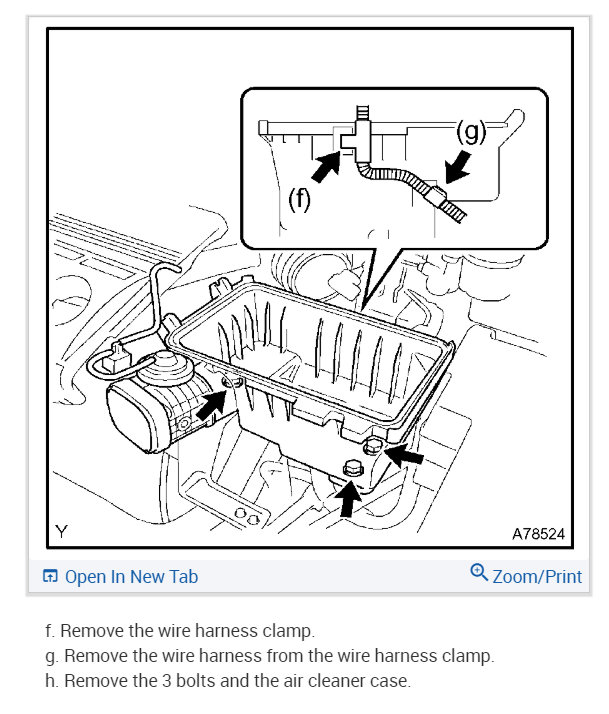 (g)

(f)

Y

A78524

Open In New Tab

Zoom/Print

f. Remove the wire harness clamp.
g. Remove the wire harness from the wire harness clamp.
h. Remove the 3 bolts and the air cleaner case.