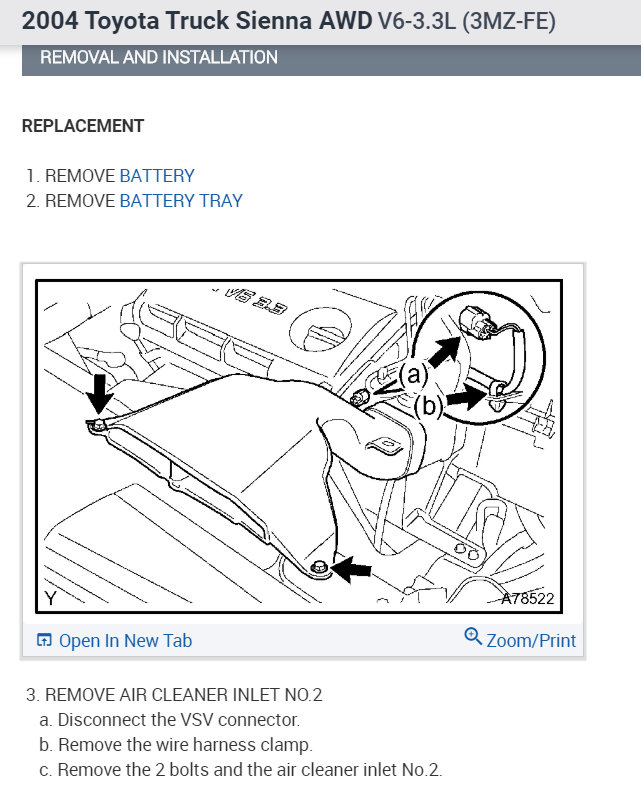 2004 Toyota Truck Sienna AWD V6-3.3L (3MZ-FE)

REMOVAL AND INSTALLATION

REPLACEMENT

1. REMOVE BATTERY
2. REMOVE BATTERY TRAY

V6 3.3
(a)
(b)
Y
A78522

Open In New Tab
Zoom/Print

3. REMOVE AIR CLEANER INLET NO.2
a. Disconnect the VSV connector.
b. Remove the wire harness clamp.
c. Remove the 2 bolts and the air cleaner inlet No.2.