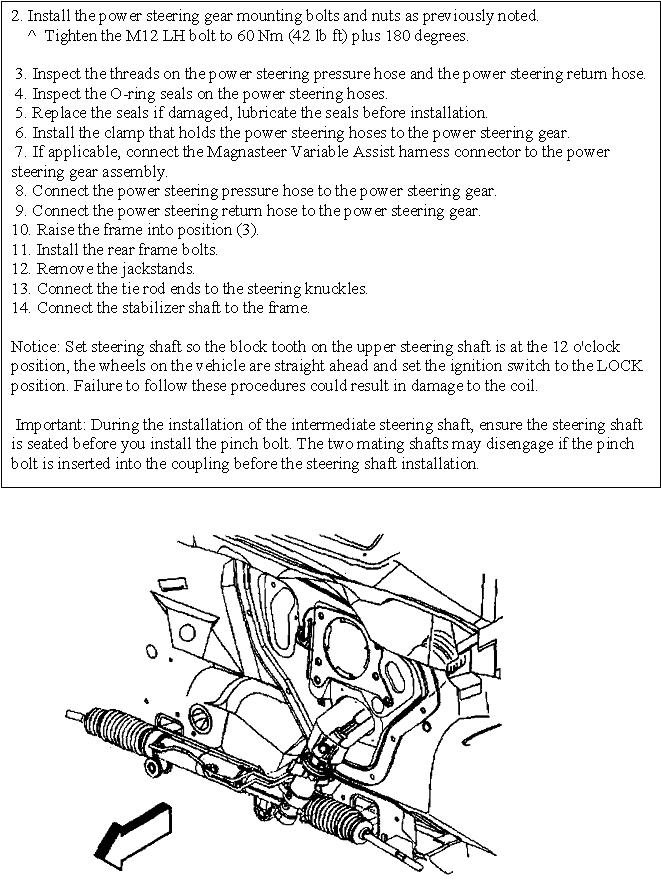 2. Install the power steering gear mounting bolts and nuts as previously noted.
^ Tighten the M12 LH bolt to 60 Nm (42 lb ft) plus 180 degrees.

3. Inspect the threads on the power steering pressure hose and the power steering return hose.
4. Inspect the O-ring seals on the power steering hoses.
5. Replace the seals if damaged, lubricate the seals before installation.
6. Install the clamp that holds the power steering hoses to the power steering gear.
7. If applicable, connect the Magnasteer Variable Assist harness connector to the power steering gear assembly.
8. Connect the power steering pressure hose to the power steering gear.
9. Connect the power steering return hose to the power steering gear.
10. Raise the frame into position (3).
11. Install the rear frame bolts.
12. Remove the jackstands.
13. Connect the tie rod ends to the steering knuckles.
14. Connect the stabilizer shaft to the frame.

Notice: Set steering shaft so the block tooth on the upper steering shaft is at the 12 o'clock position, the wheels on the vehicle are straight ahead and set the ignition switch to the LOCK position. Failure to follow these procedures could result in damage to the coil.

Important: During the installation of the intermediate steering shaft, ensure the steering shaft is seated before you install the pinch bolt. The two mating shafts may disengage if the pinch bolt is inserted into the coupling before the steering shaft installation.