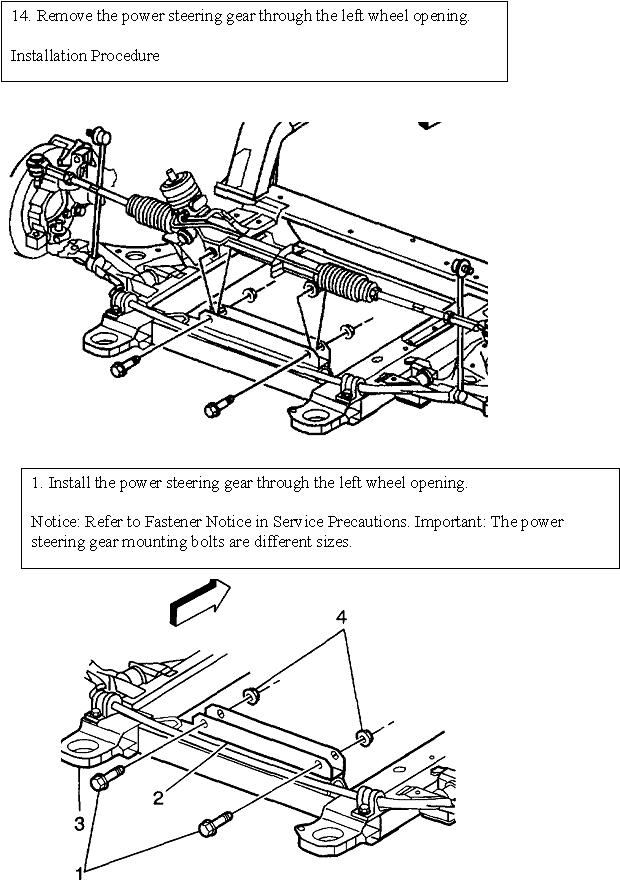 14. Remove the power steering gear through the left wheel opening.

Installation Procedure

1. Install the power steering gear through the left wheel opening.

Notice: Refer to Fastener Notice in Service Precautions. Important: The power steering gear mounting bolts are different sizes.

4

2

3

1