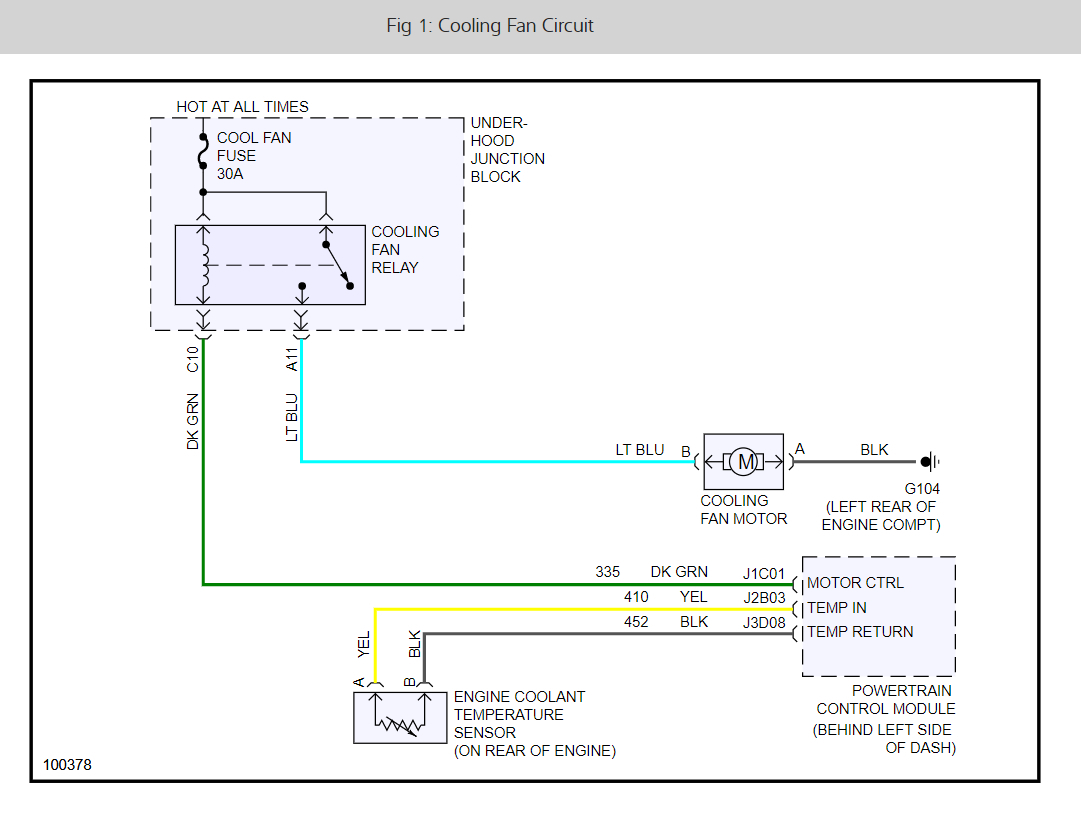 Fig 1: Cooling Fan Circuit

HOT AT ALL TIMES

COOL FAN FUSE 30A

UNDER-HOOD JUNCTION BLOCK

COOLING FAN RELAY

C10

A11

DK GRN

LT BLU

LT BLU

B

M

A

BLK

G104 (LEFT REAR OF ENGINE COMPT)

COOLING FAN MOTOR

335 DK GRN J1C01

410 YEL J2B03

452 BLK J3D08

MOTOR CTRL

TEMP IN

TEMP RETURN

POWERTRAIN CONTROL MODULE (BEHIND LEFT SIDE OF DASH)

YEL

BLK

A

B

ENGINE COOLANT TEMPERATURE SENSOR (ON REAR OF ENGINE)

100378