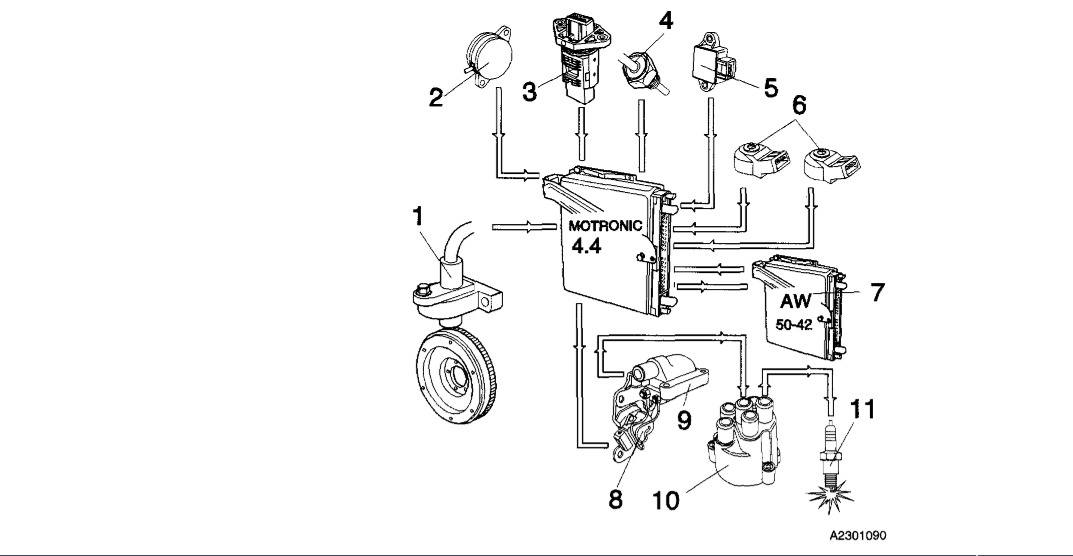 2
3
4
5
6
1
MOTRONIC
4.4
AW
50-42
7
9
11
8
10
A2301090