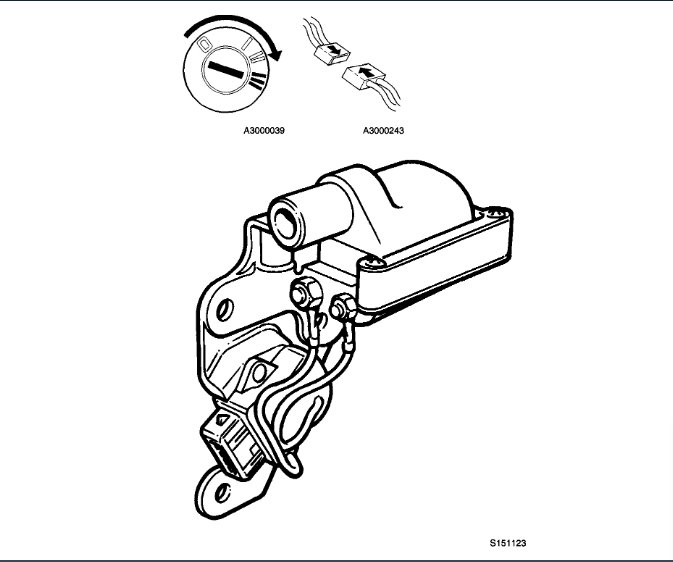 0 I II III

A3000039

A3000243

S151123