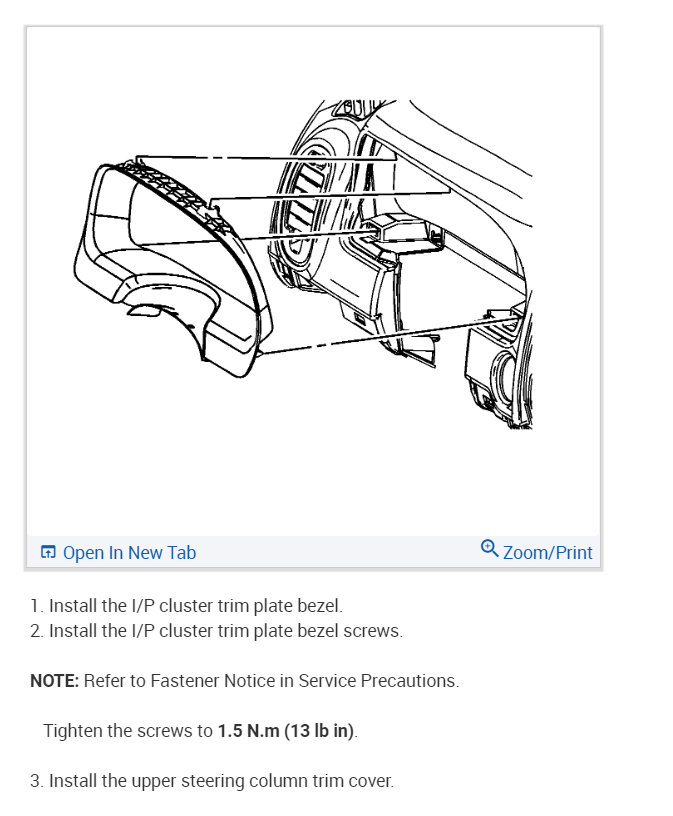 Open In New Tab
Zoom/Print

1. Install the I/P cluster trim plate bezel.
2. Install the I/P cluster trim plate bezel screws.

NOTE: Refer to Fastener Notice in Service Precautions.

Tighten the screws to 1.5 N.m (13 lb in).

3. Install the upper steering column trim cover.