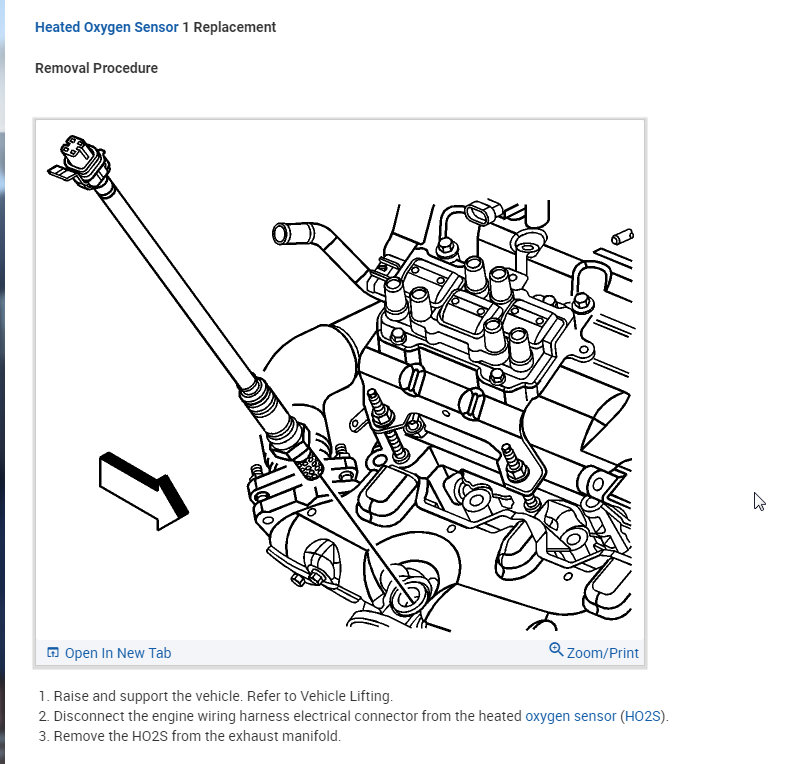 Heated Oxygen Sensor 1 Replacement

Removal Procedure

Open In New Tab

Zoom/Print

1. Raise and support the vehicle. Refer to Vehicle Lifting.
2. Disconnect the engine wiring harness electrical connector from the heated oxygen sensor (HO2S).
3. Remove the HO2S from the exhaust manifold.