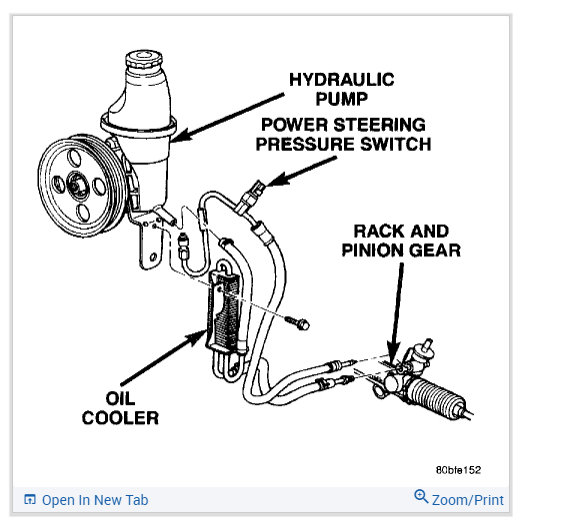 HYDRAULIC PUMP

POWER STEERING PRESSURE SWITCH

RACK AND PINION GEAR

OIL COOLER

80bfe152

Open In New Tab

Zoom/Print