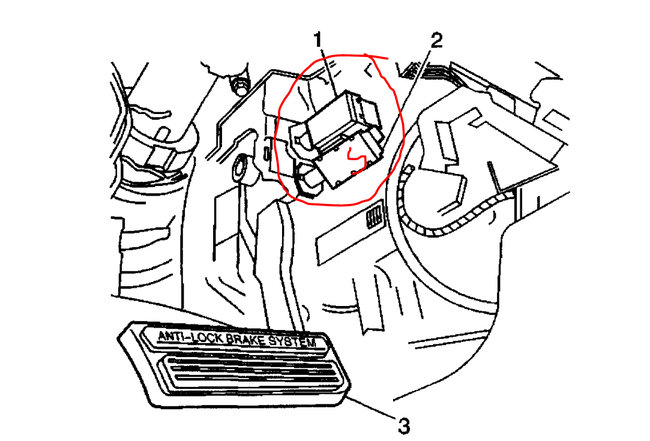 1
2
ANTI-LOCK BRAKE SYSTEM
3