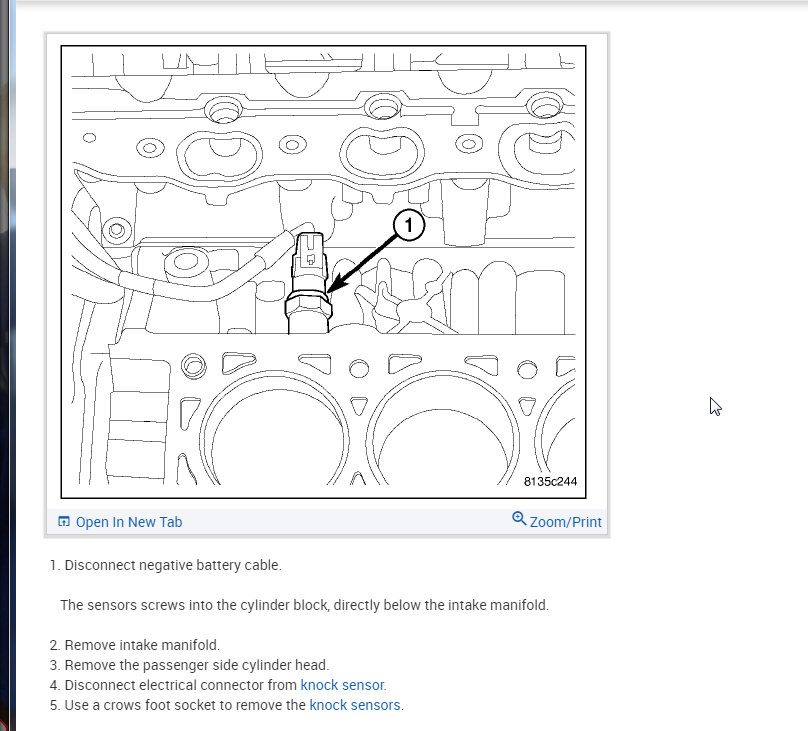 1

8135c244

Open In New Tab

Zoom/Print

1. Disconnect negative battery cable.

The sensors screws into the cylinder block, directly below the intake manifold.

2. Remove intake manifold.
3. Remove the passenger side cylinder head.
4. Disconnect electrical connector from knock sensor.
5. Use a crows foot socket to remove the knock sensors.