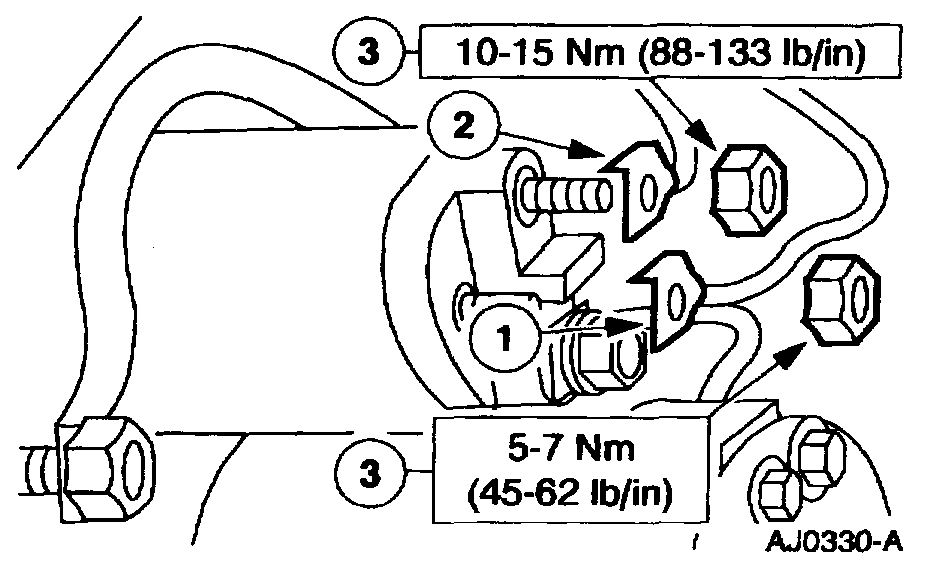 3
10-15 Nm (88-133 lb/in)

2

1

3
5-7 Nm
(45-62 lb/in)

AJ0330-A