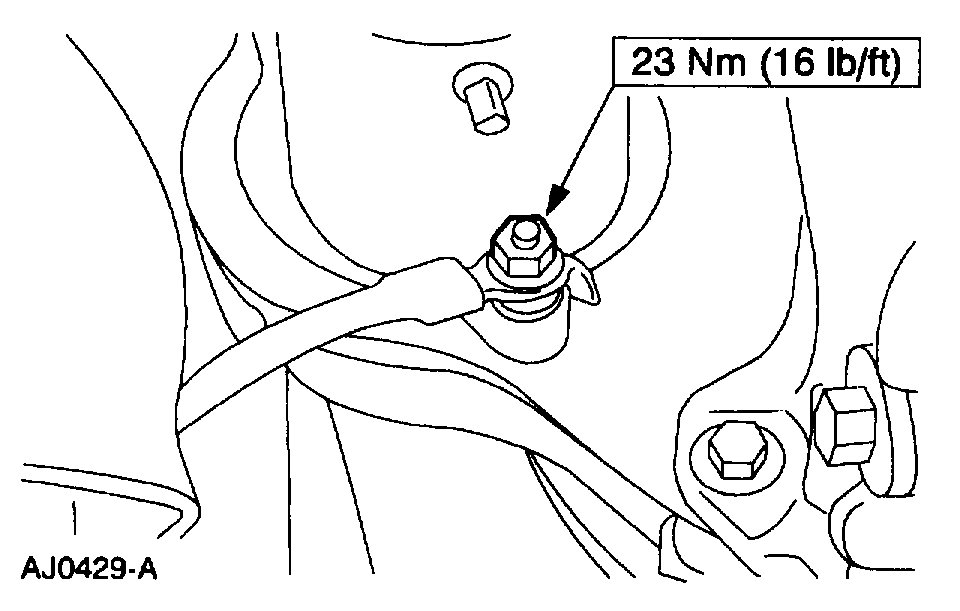 23 Nm (16 lb/ft)

AJ0429-A